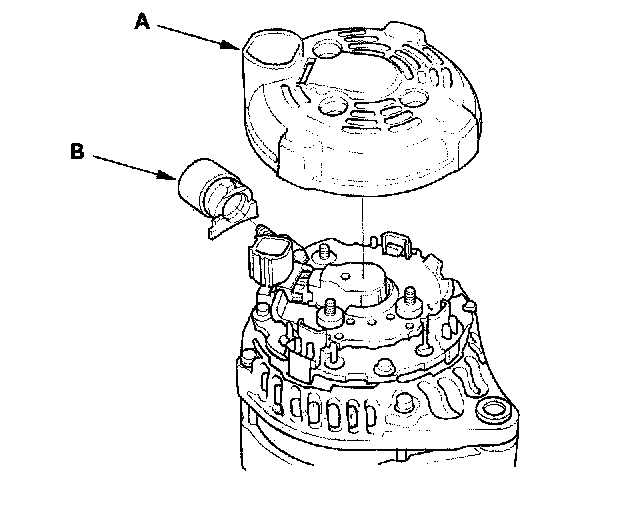 A

B