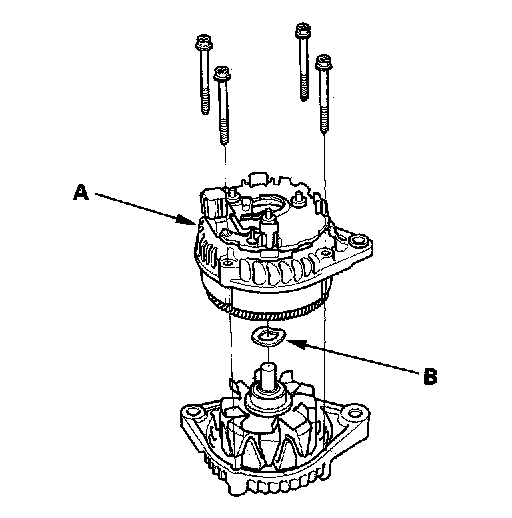 A

B