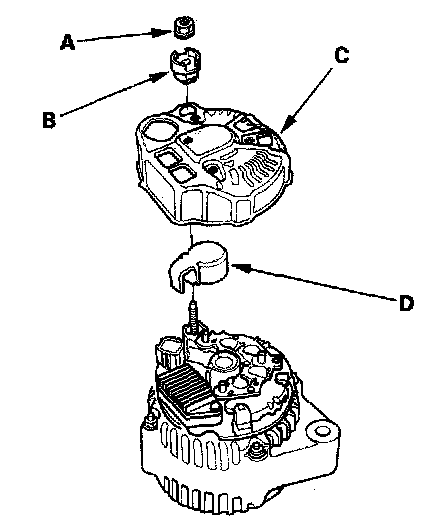 A
B
C
D