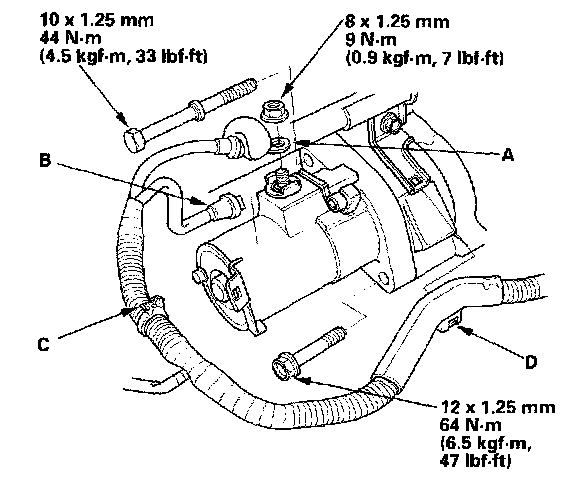 10 x 1.25 mm
44 N·m
(4.5 kgf·m, 33 lbf·ft)

8 x 1.25 mm
9 N·m
(0.9 kgf·m, 7 lbf·ft)

A

B

C

D

12 x 1.25 mm
64 N·m
(6.5 kgf·m,
47 lbf·ft)