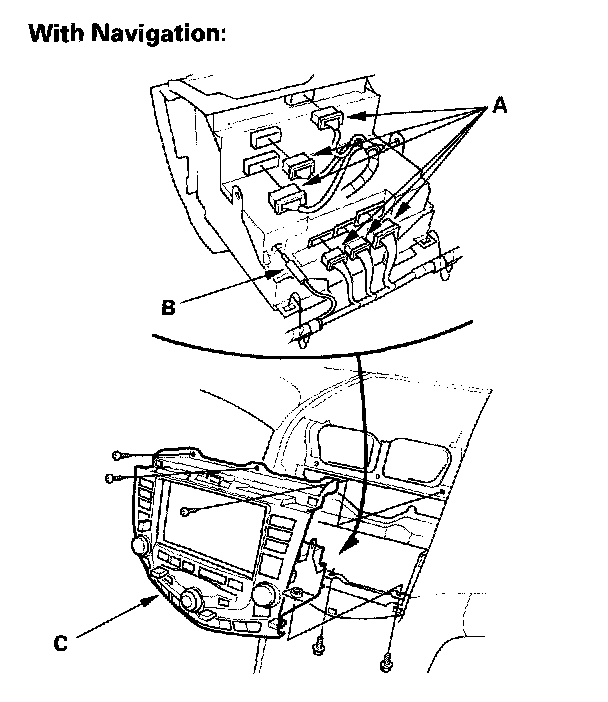 With Navigation:

A

B

C