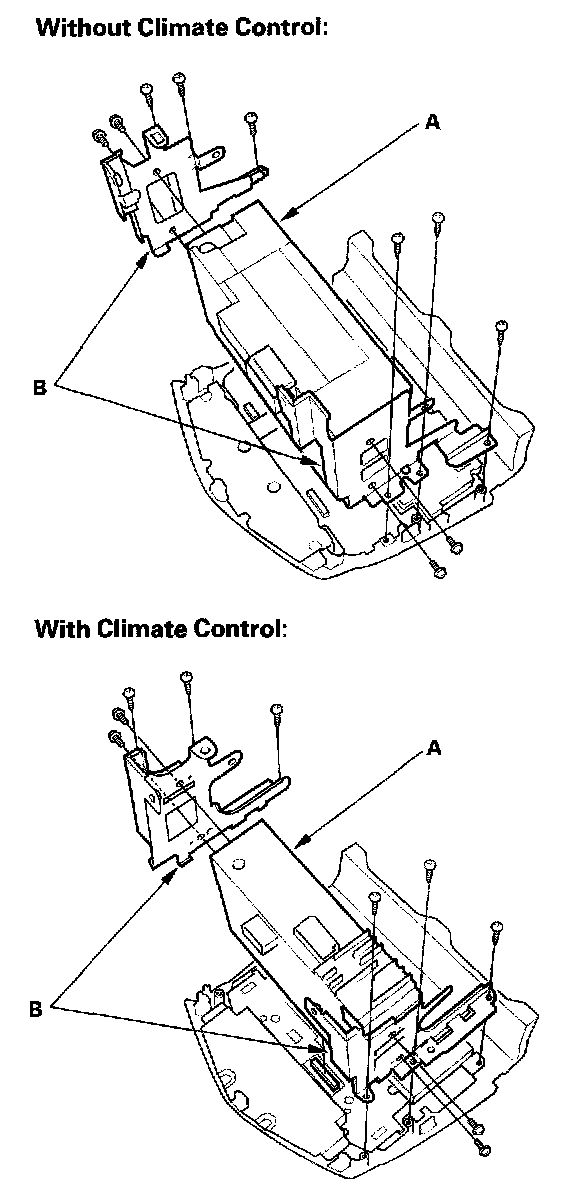 Without Climate Control:

A

B

With Climate Control:

A

B