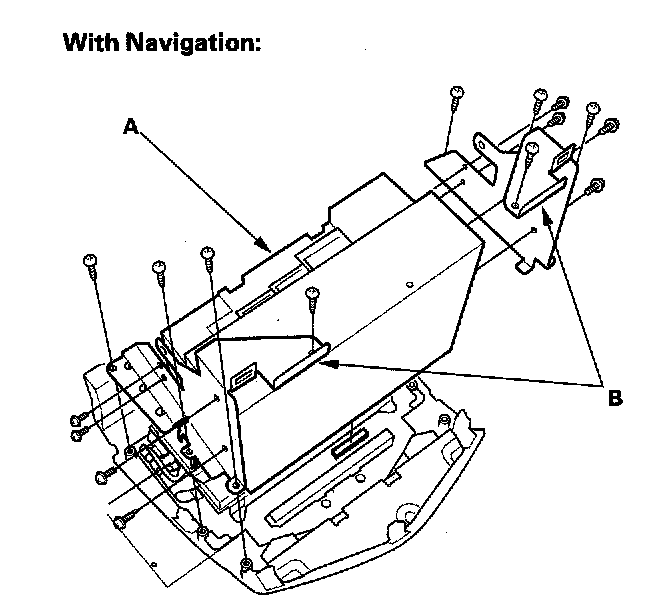 With Navigation:

A

B