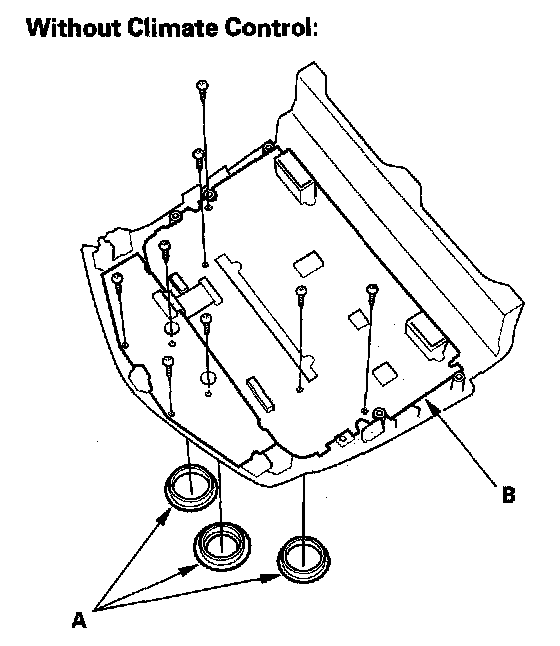 Without Climate Control:

B

A