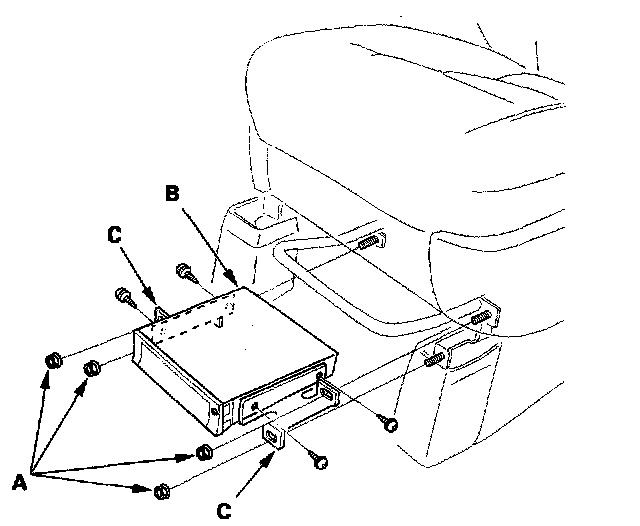 B
C
A
C