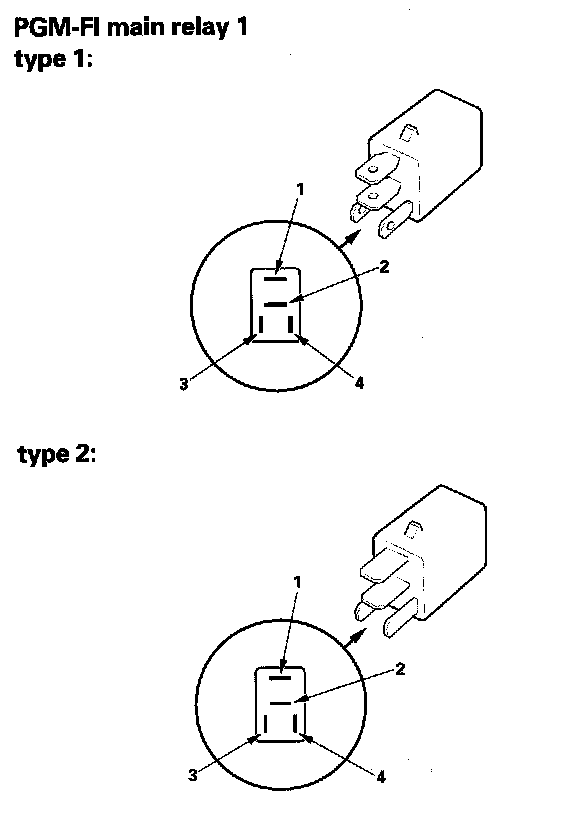 PGM-FI main relay 1
type 1:

1
2
3
4

type 2:

1
2
3
4