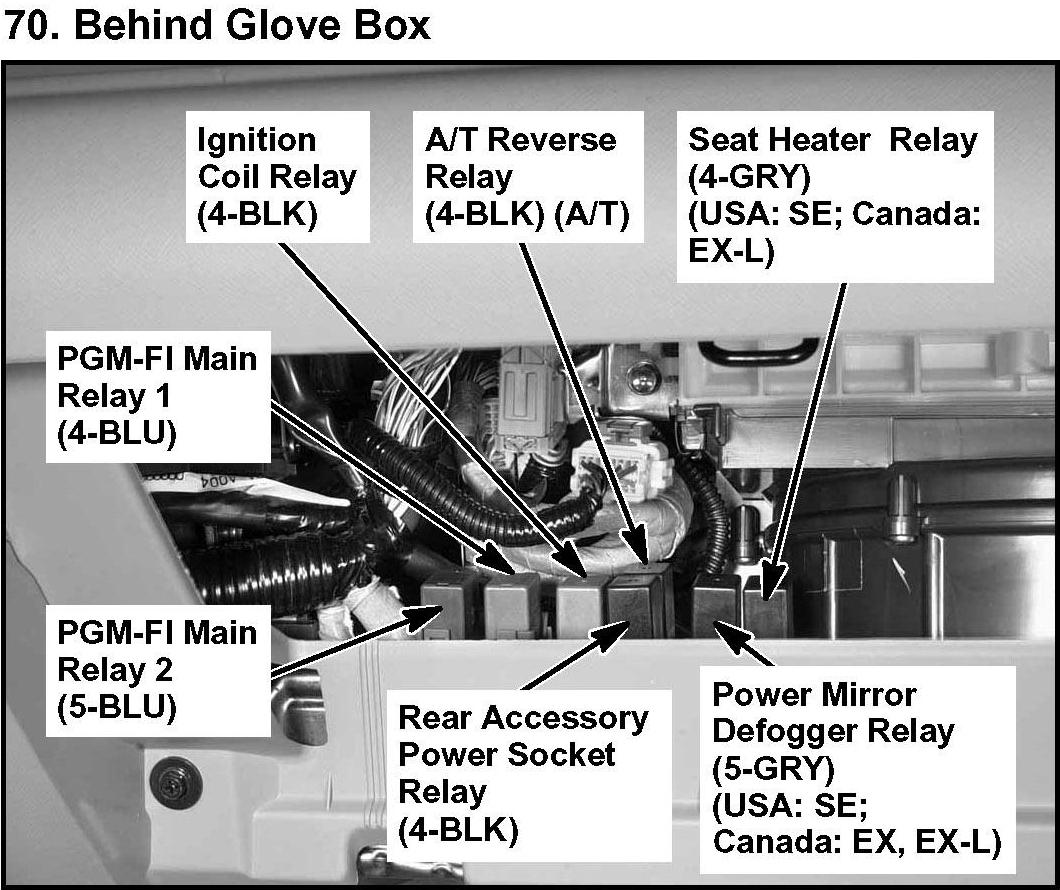 70. Behind Glove Box

Ignition Coil Relay (4-BLK)

A/T Reverse Relay (4-BLK) (A/T)

Seat Heater Relay (4-GRY) (USA: SE; Canada: EX-L)

PGM-FI Main Relay 1 (4-BLU)

PGM-FI Main Relay 2 (5-BLU)

Rear Accessory Power Socket Relay (4-BLK)

Power Mirror Defogger Relay (5-GRY) (USA: SE; Canada: EX, EX-L)