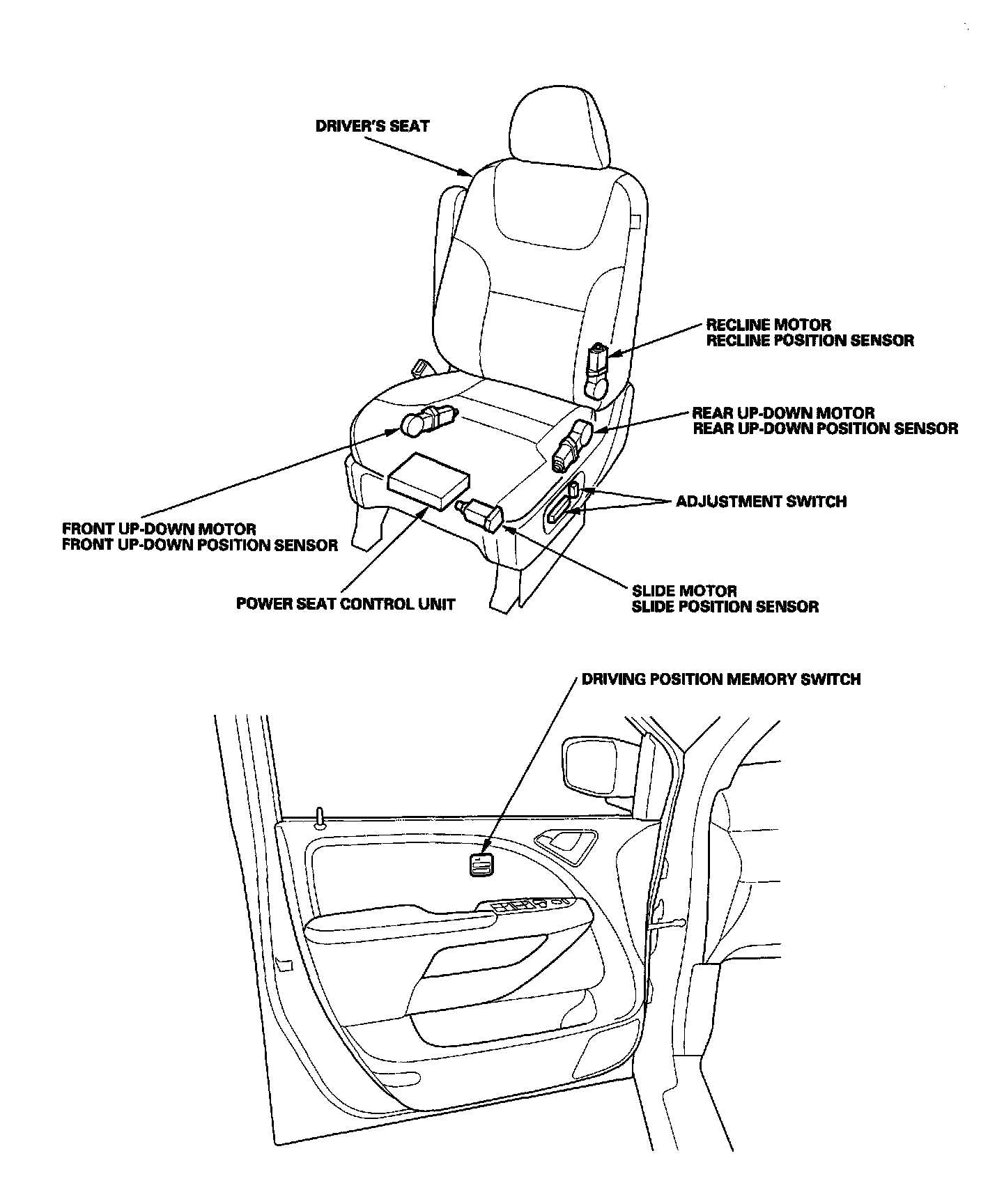 DRIVER'S SEAT

RECLINE MOTOR
RECLINE POSITION SENSOR

REAR UP-DOWN MOTOR
REAR UP-DOWN POSITION SENSOR

ADJUSTMENT SWITCH

FRONT UP-DOWN MOTOR
FRONT UP-DOWN POSITION SENSOR

POWER SEAT CONTROL UNIT

SLIDE MOTOR
SLIDE POSITION SENSOR

DRIVING POSITION MEMORY SWITCH