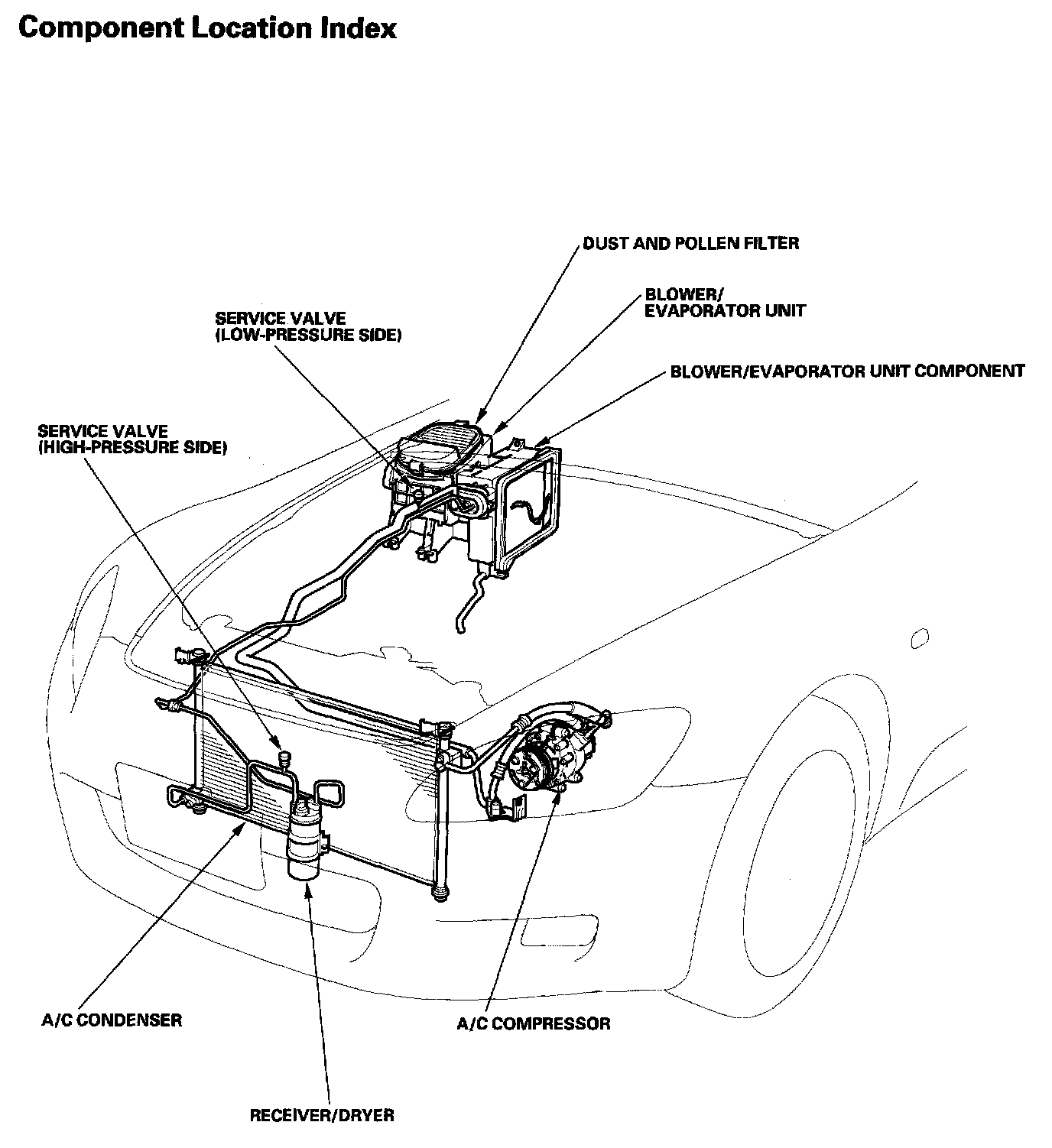 Component Location Index

DUST AND POLLEN FILTER

BLOWER/
EVAPORATOR UNIT

SERVICE VALVE
(LOW-PRESSURE SIDE)

BLOWER/EVAPORATOR UNIT COMPONENT

SERVICE VALVE
(HIGH-PRESSURE SIDE)

A/C CONDENSER

A/C COMPRESSOR

RECEIVER/DRYER