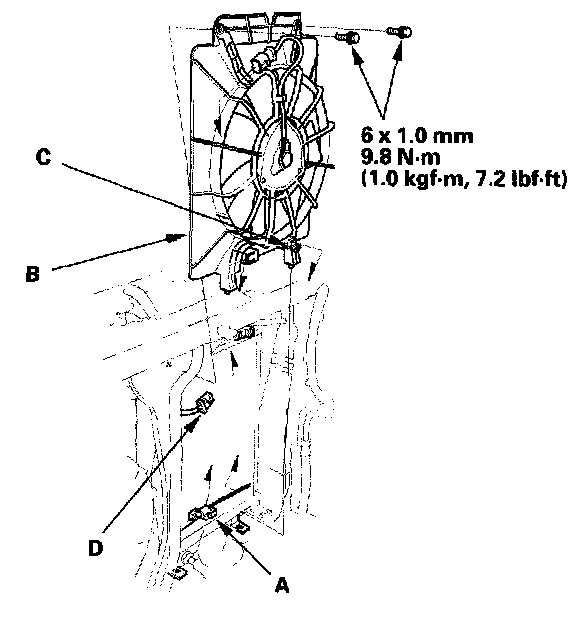 6 x 1.0 mm
9.8 N·m
(1.0 kgf·m, 7.2 lbf·ft)

C

B

D

A