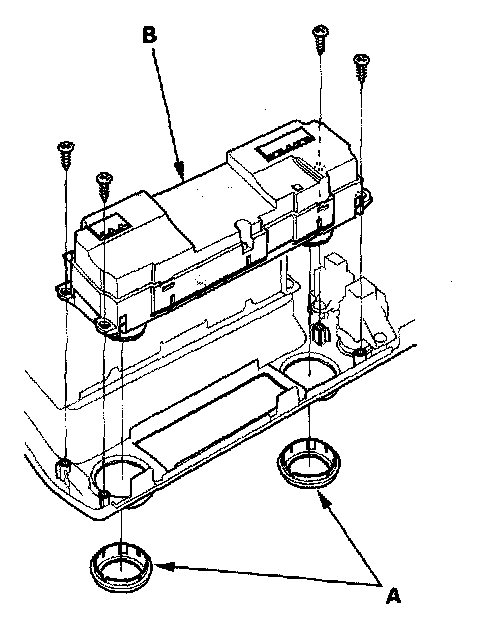 B

A