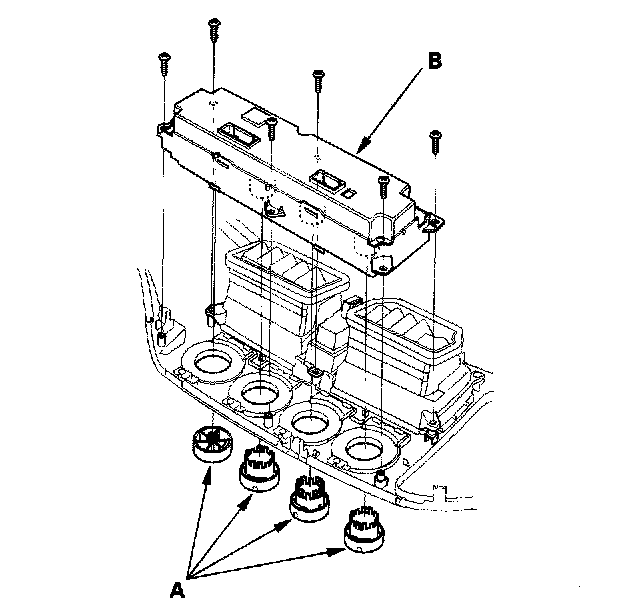 B

A