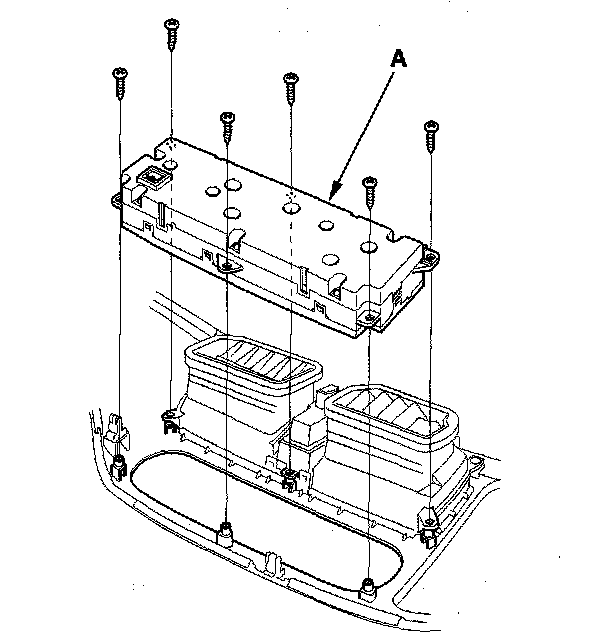 A