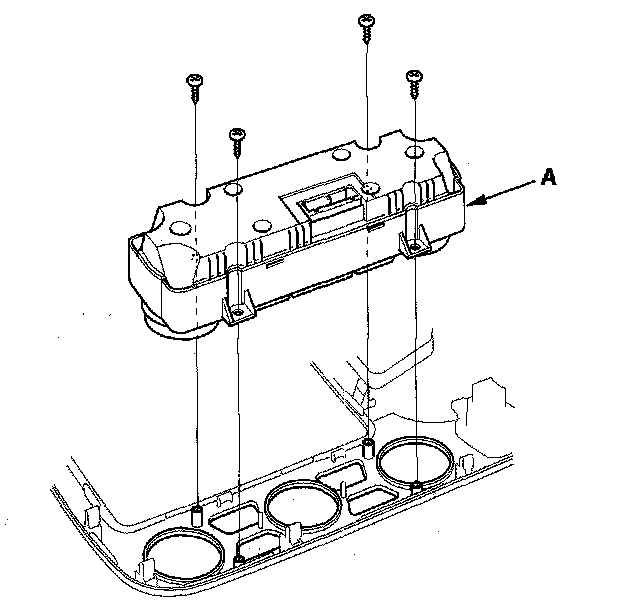 A