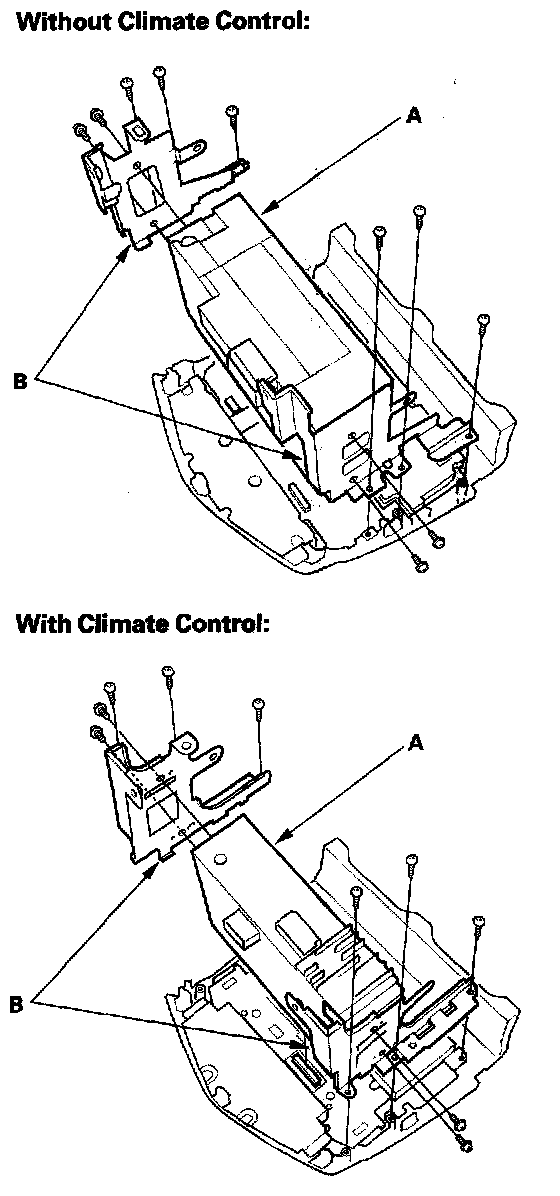 Without Climate Control:

A

B

With Climate Control:

A

B