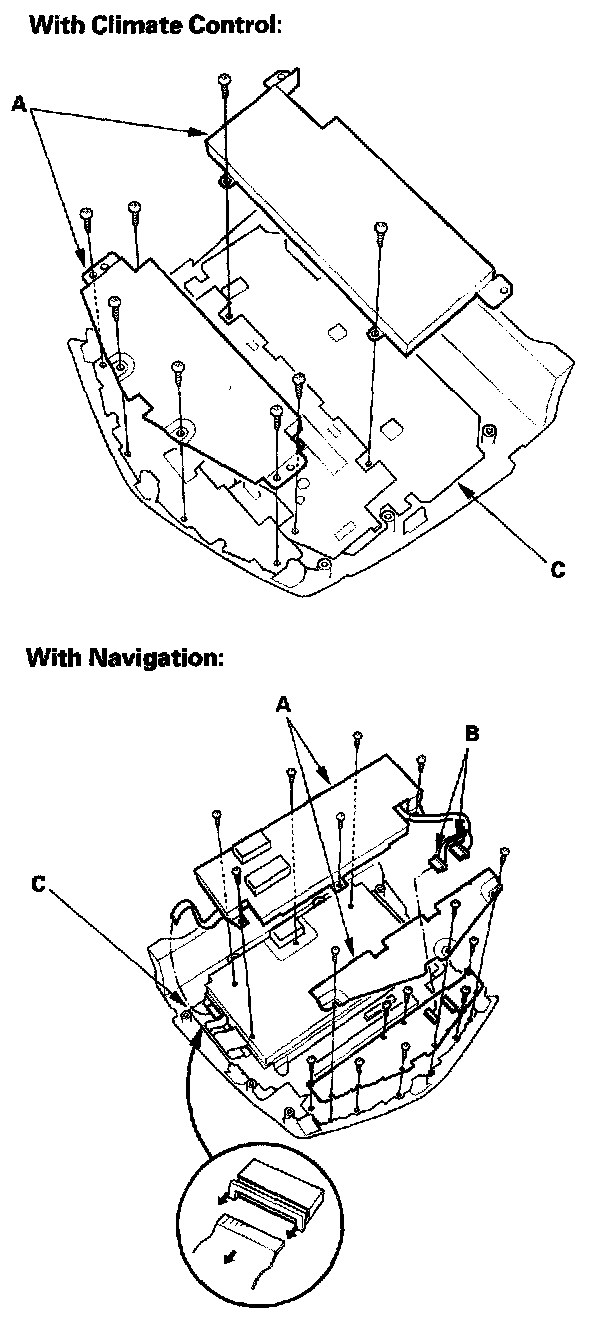 With Climate Control:

A

C

With Navigation:

A

B

C