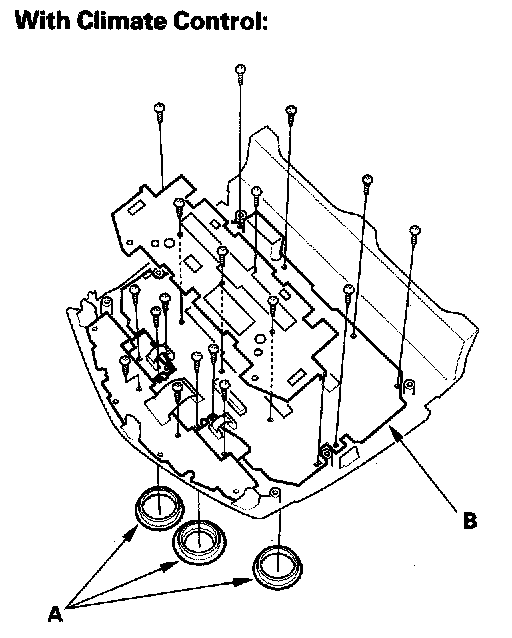 With Climate Control:

B

A