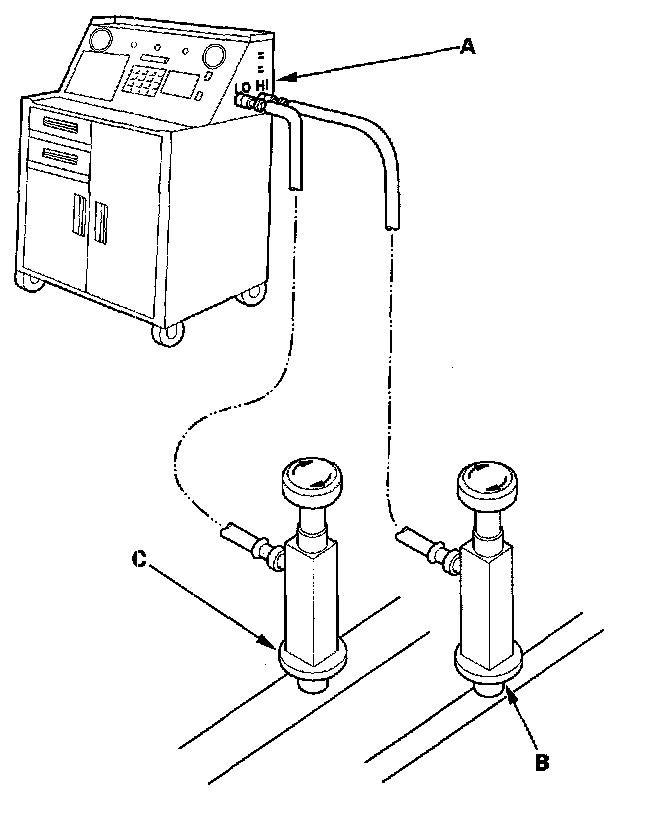 A
LO HI
C
B