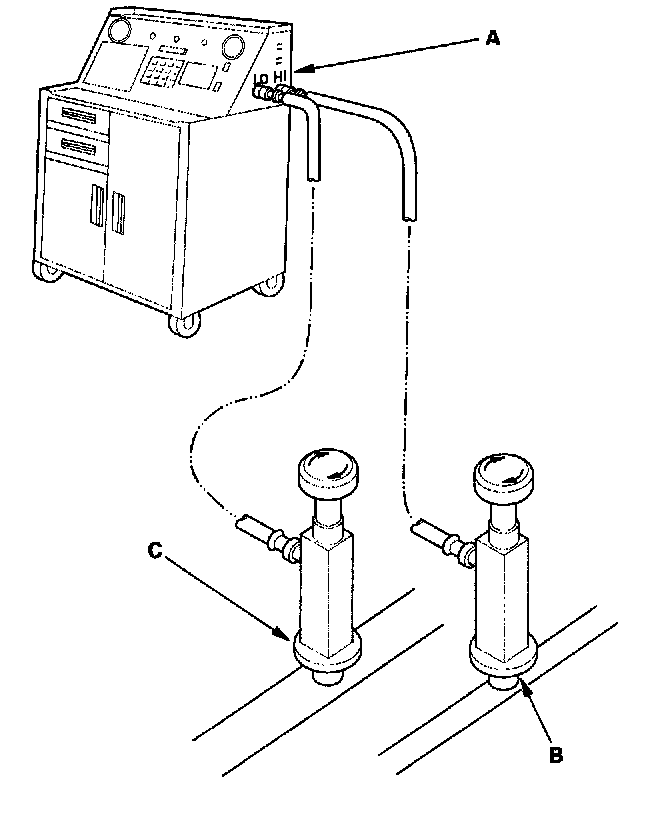 A
LO HI
C
B