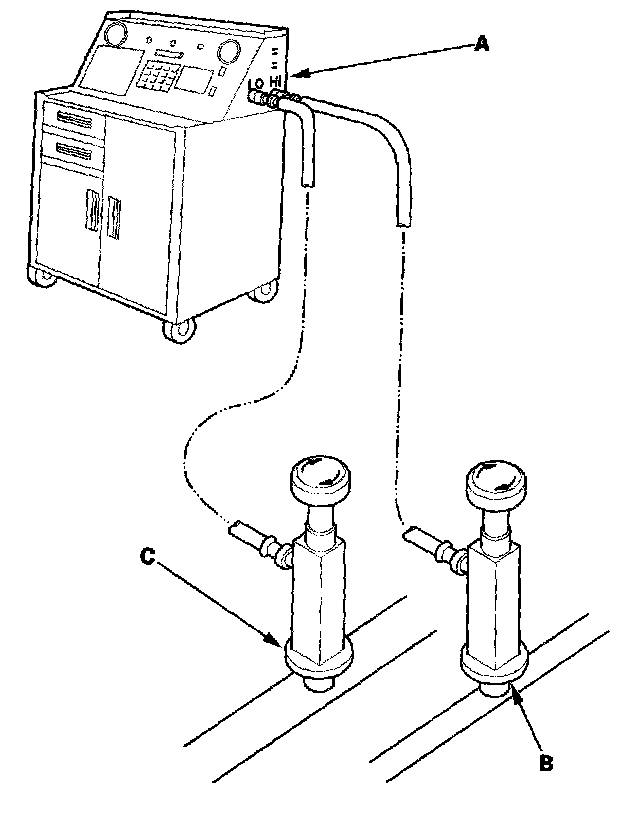 A
LO HI
C
B