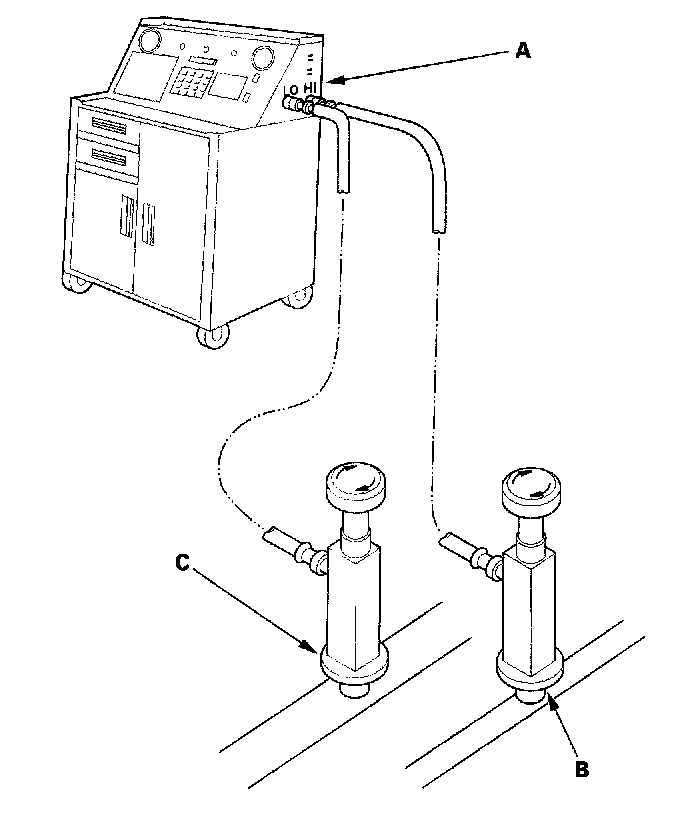 A
LO HI
C
B