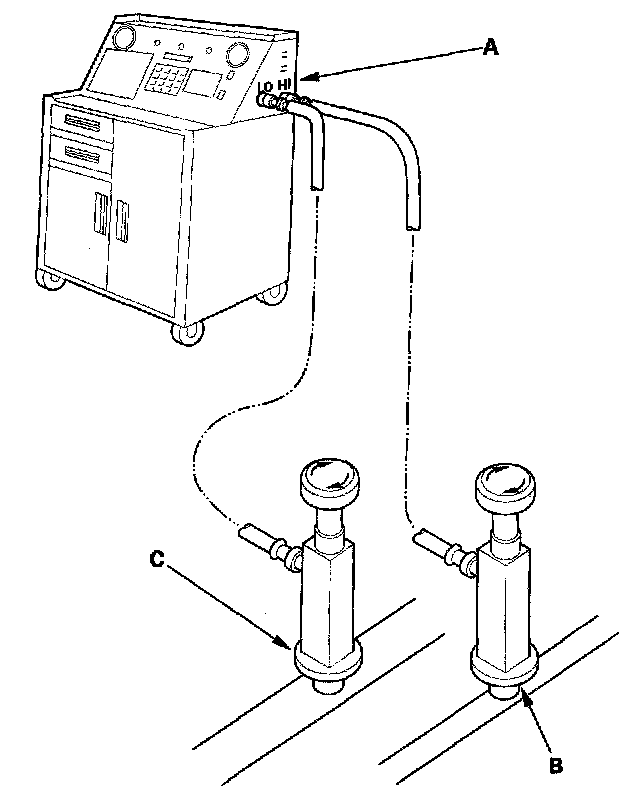 A
LO HI
C
B