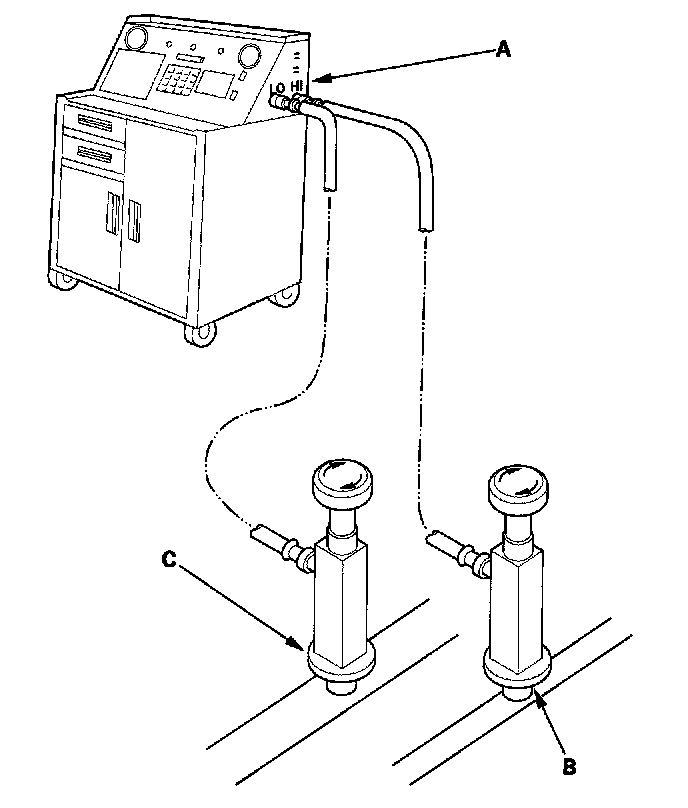 A
LO HI
C
B