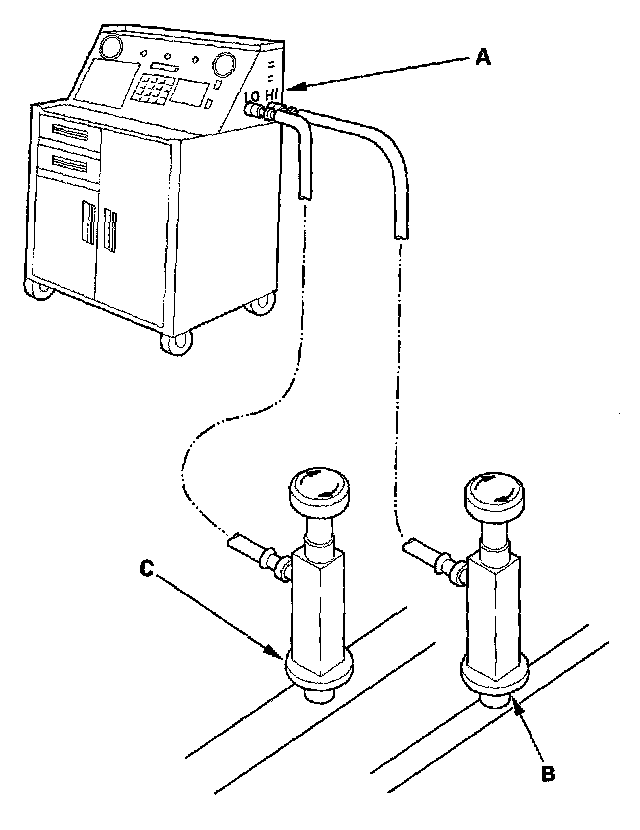 A

LO HI

C

B