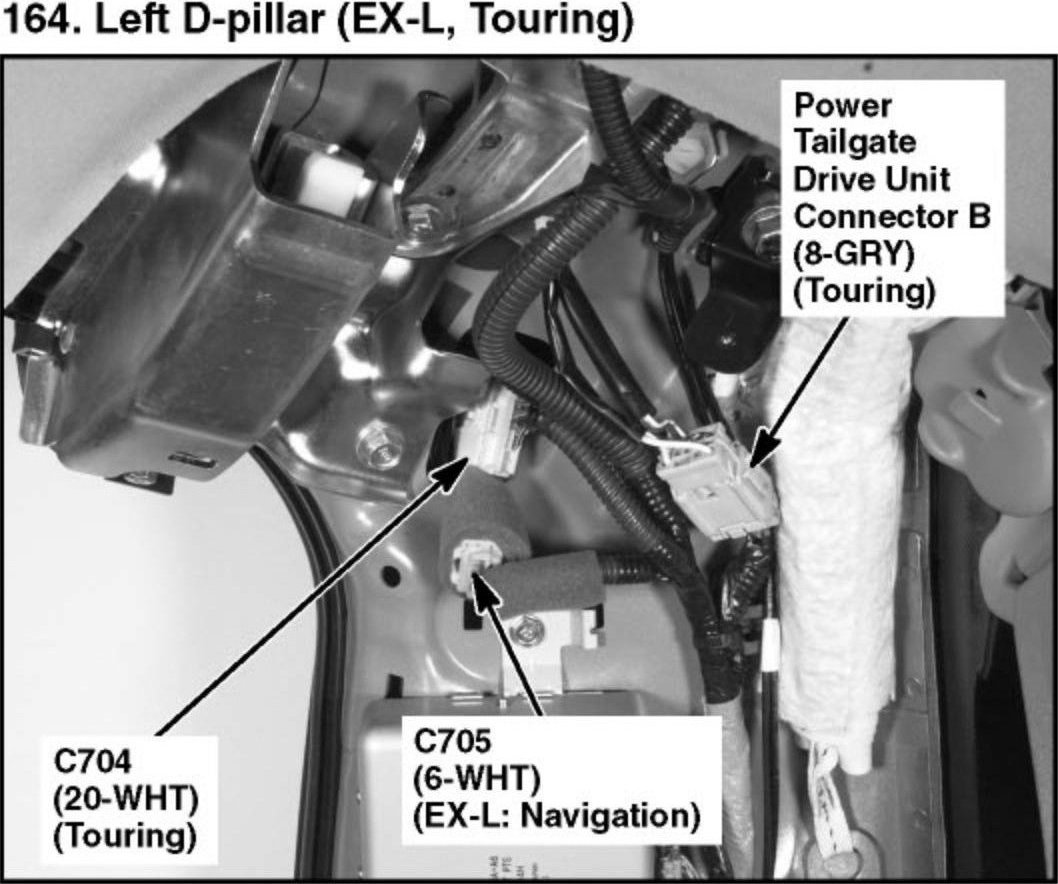 164. Left D-pillar (EX-L, Touring)

Power Tailgate Drive Unit Connector B (8-GRY) (Touring)

C704 (20-WHT) (Touring)

C705 (6-WHT) (EX-L: Navigation)