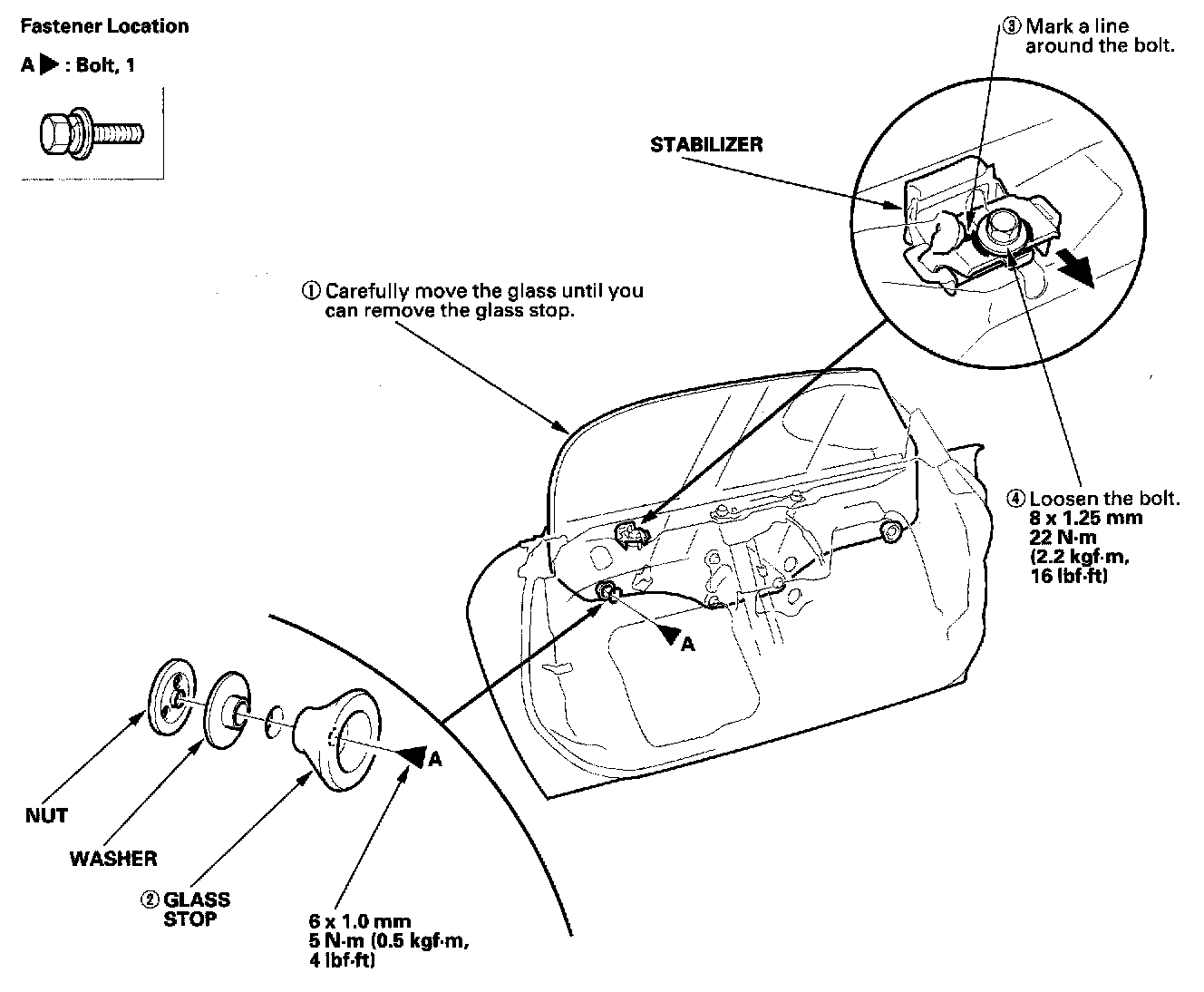 Fastener Location

A ▶ : Bolt, 1

③ Mark a line around the bolt.

STABILIZER

① Carefully move the glass until you can remove the glass stop.

④ Loosen the bolt.
8 x 1.25 mm
22 N·m
(2.2 kgf·m,
16 lbf·ft)

A

A

NUT

WASHER

② GLASS STOP

6 x 1.0 mm
5 N·m (0.5 kgf·m,
4 lbf·ft)