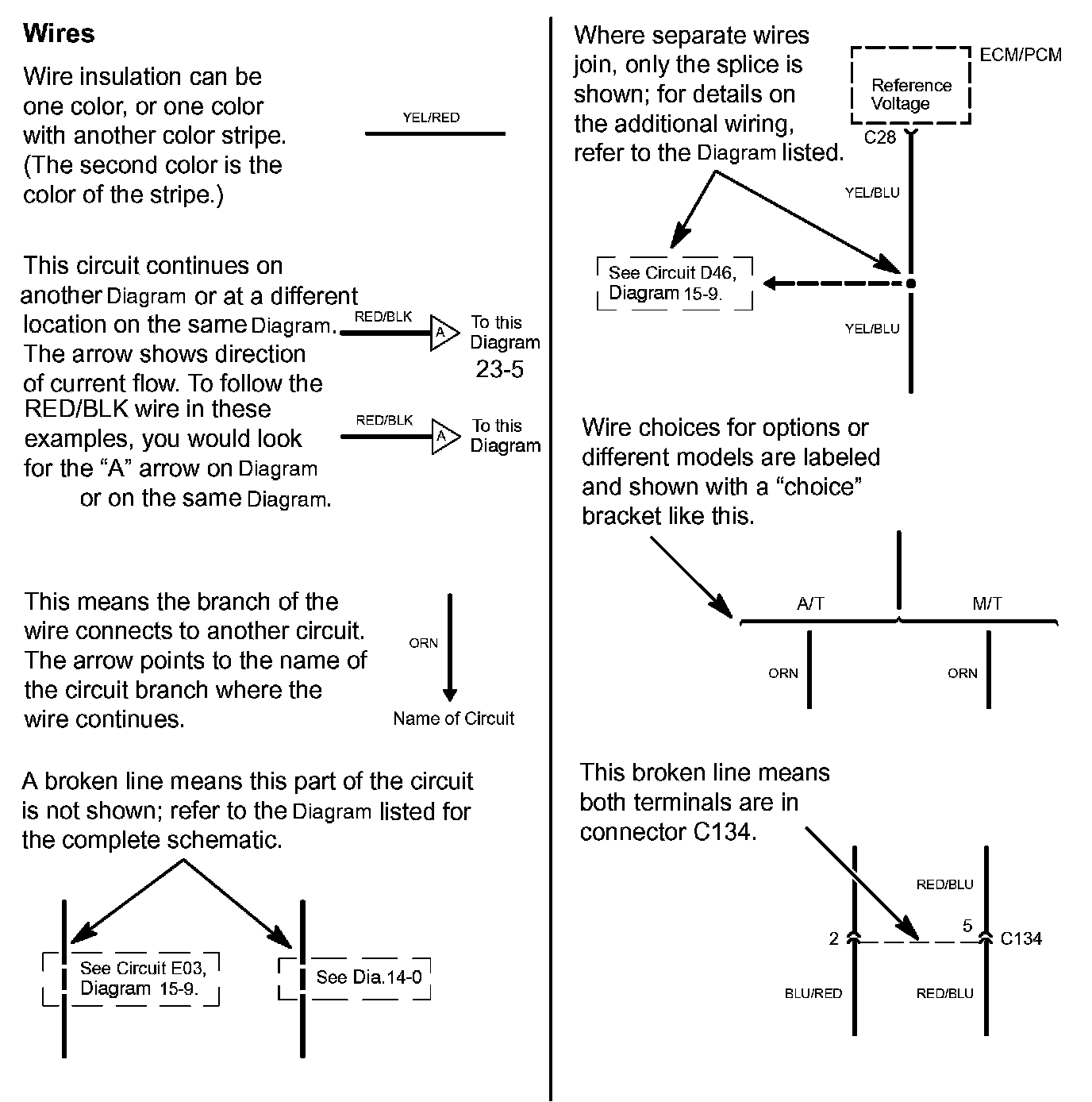 Wires

Wire insulation can be one color, or one color with another color stripe. (The second color is the color of the stripe.)

YEL/RED

This circuit continues on another Diagram or at a different location on the same Diagram. The arrow shows direction of current flow. To follow the RED/BLK wire in these examples, you would look for the "A" arrow on Diagram or on the same Diagram.

RED/BLK
A
To this Diagram
23-5

RED/BLK
A
To this Diagram

This means the branch of the wire connects to another circuit. The arrow points to the name of the circuit branch where the wire continues.

ORN
Name of Circuit

A broken line means this part of the circuit is not shown; refer to the Diagram listed for the complete schematic.

See Circuit E03, Diagram 15-9.

See Dia.14-0

Where separate wires join, only the splice is shown; for details on the additional wiring, refer to the Diagram listed.

ECM/PCM
Reference Voltage
C28
YEL/BLU
See Circuit D46, Diagram 15-9.
YEL/BLU

Wire choices for options or different models are labeled and shown with a "choice" bracket like this.

A/T
M/T
ORN
ORN

This broken line means both terminals are in connector C134.

RED/BLU
2
5
C134
BLU/RED
RED/BLU