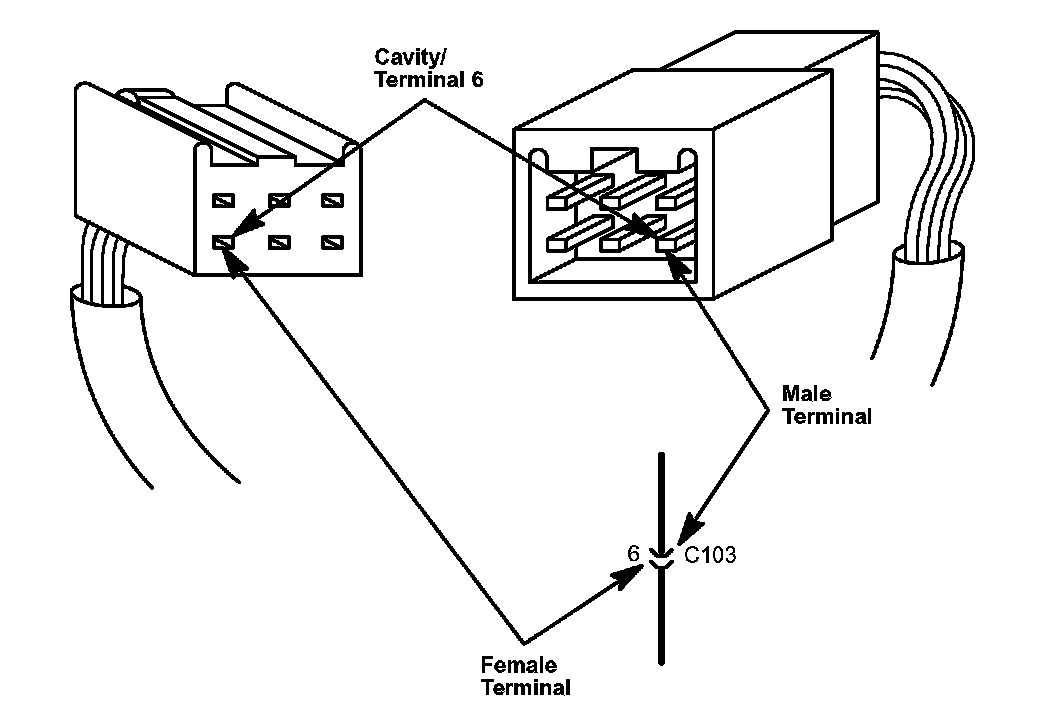 Cavity/
Terminal 6

Male
Terminal

6

C103

Female
Terminal