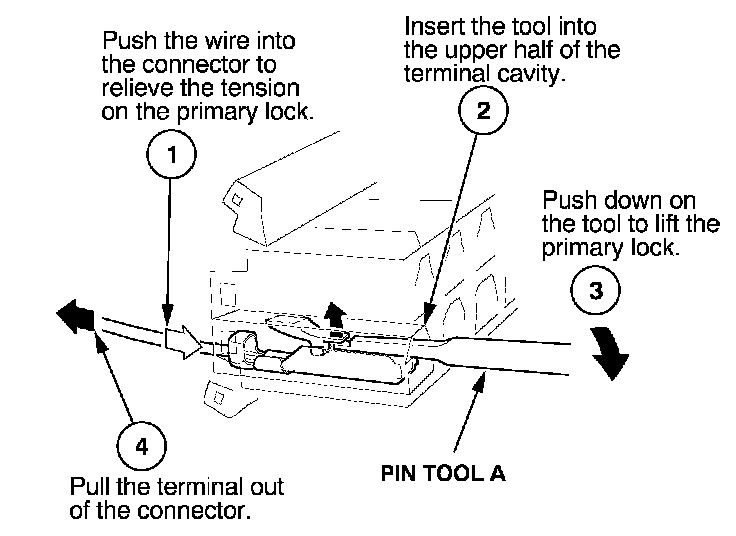 Push the wire into the connector to relieve the tension on the primary lock.

1

Insert the tool into the upper half of the terminal cavity.

2

Push down on the tool to lift the primary lock.

3

4

Pull the terminal out of the connector.

PIN TOOL A