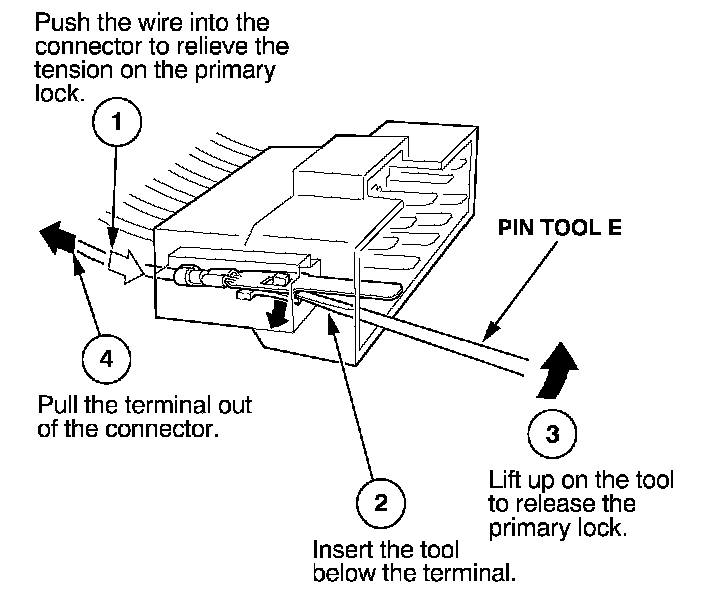 Push the wire into the connector to relieve the tension on the primary lock.

1

PIN TOOL E

4

Pull the terminal out of the connector.

3

Lift up on the tool to release the primary lock.

2

Insert the tool below the terminal.