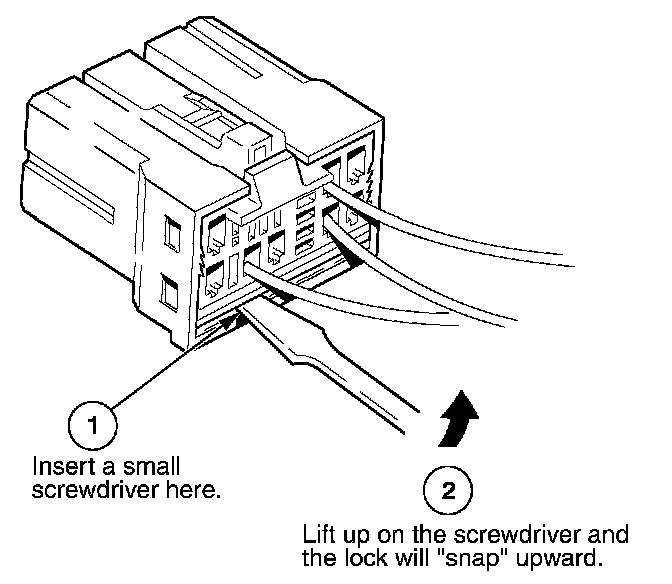 1
Insert a small screwdriver here.

2
Lift up on the screwdriver and the lock will "snap" upward.