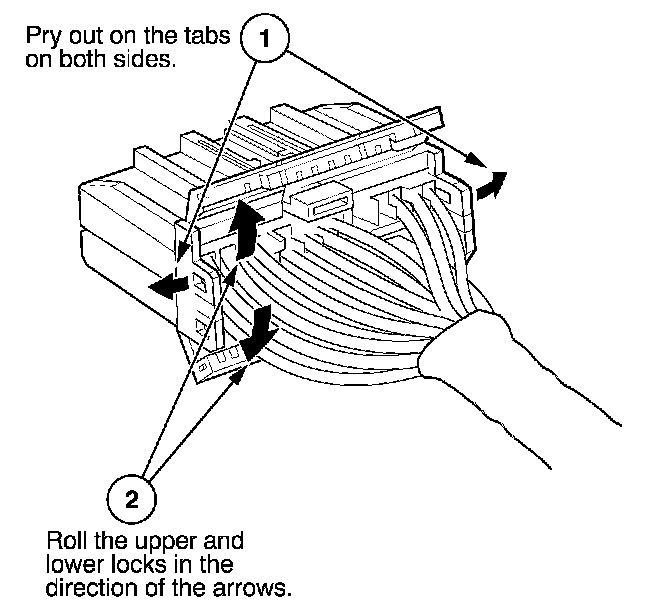 Pry out on the tabs on both sides.

1

2

Roll the upper and lower locks in the direction of the arrows.