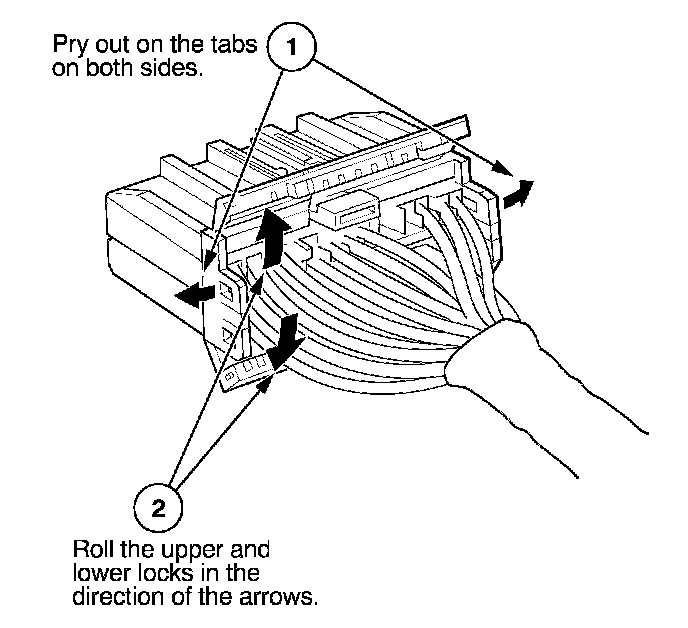 Pry out on the tabs on both sides.

1

2

Roll the upper and lower locks in the direction of the arrows.