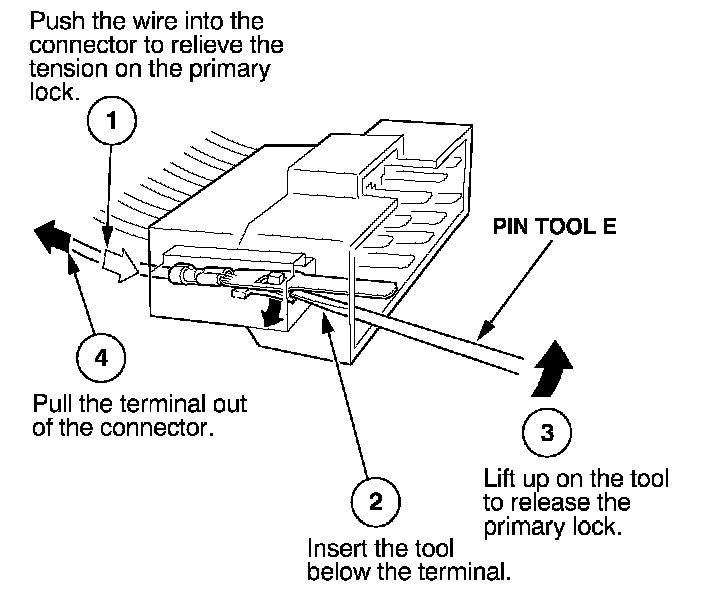 Push the wire into the connector to relieve the tension on the primary lock.

1

PIN TOOL E

4

Pull the terminal out of the connector.

3

Lift up on the tool to release the primary lock.

2

Insert the tool below the terminal.