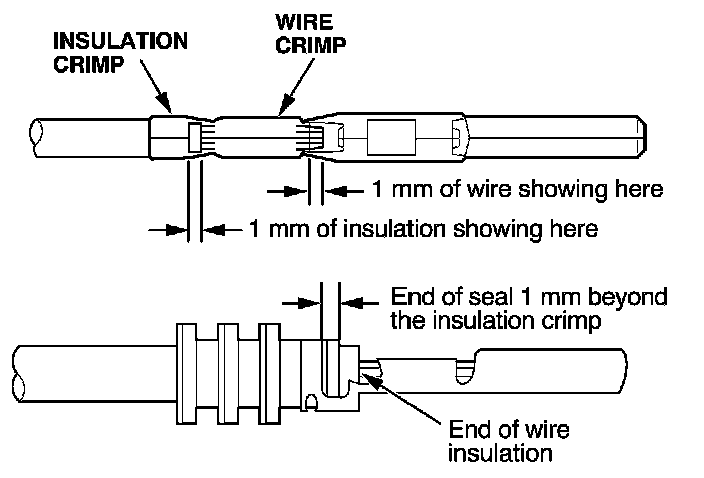 INSULATION CRIMP

WIRE CRIMP

1 mm of wire showing here

1 mm of insulation showing here

End of seal 1 mm beyond the insulation crimp

End of wire insulation