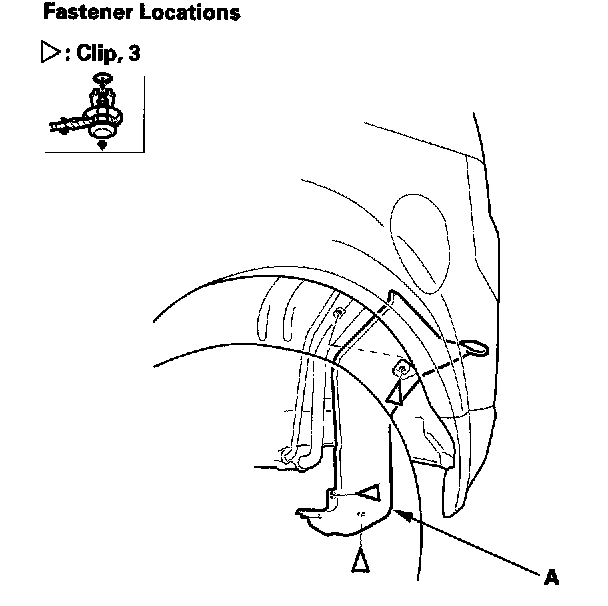 Fastener Locations

▷: Clip, 3

A