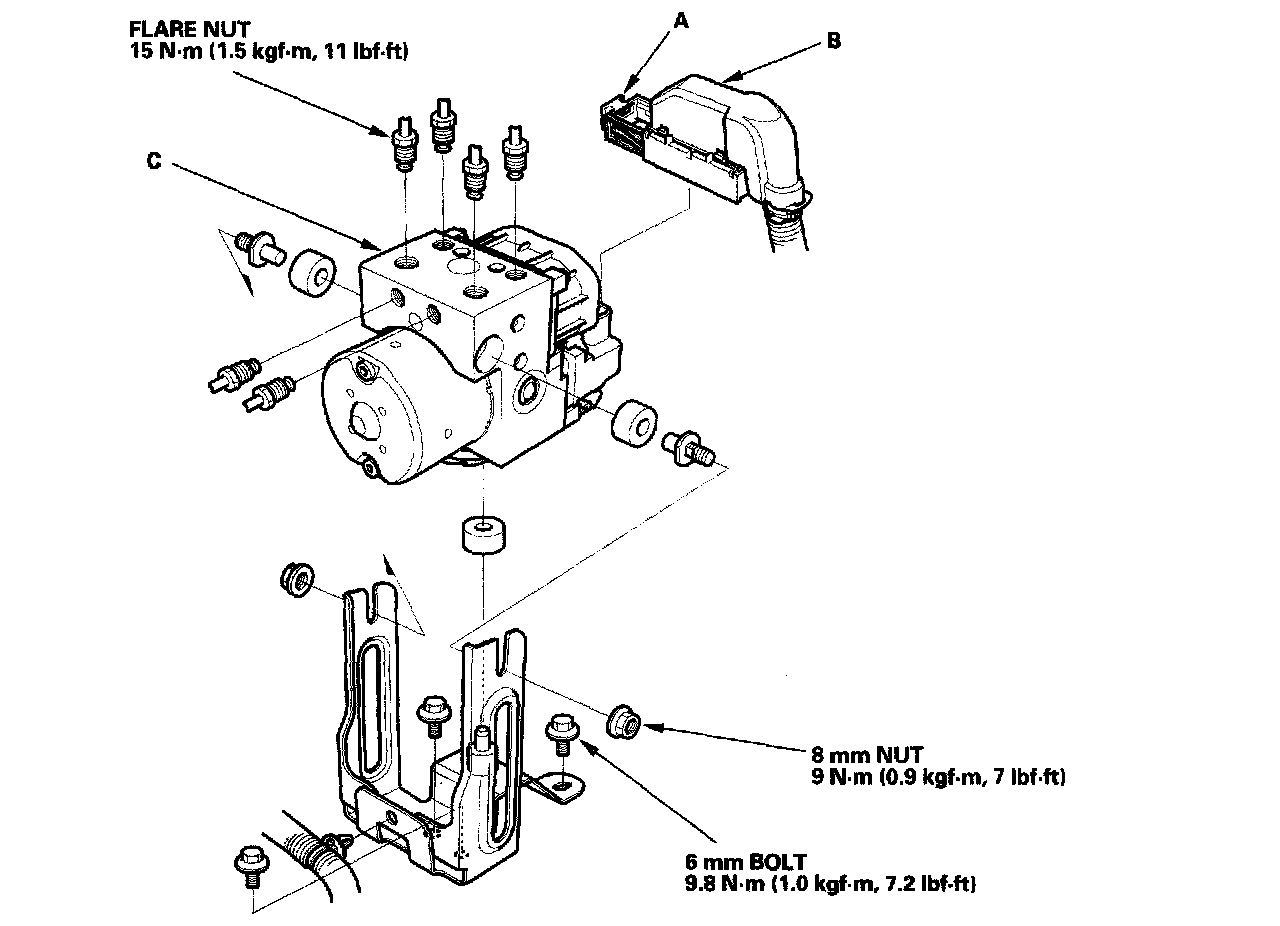 FLARE NUT
15 N·m (1.5 kgf·m, 11 lbf·ft)

A

B

C

8 mm NUT
9 N·m (0.9 kgf·m, 7 lbf·ft)

6 mm BOLT
9.8 N·m (1.0 kgf·m, 7.2 lbf·ft)