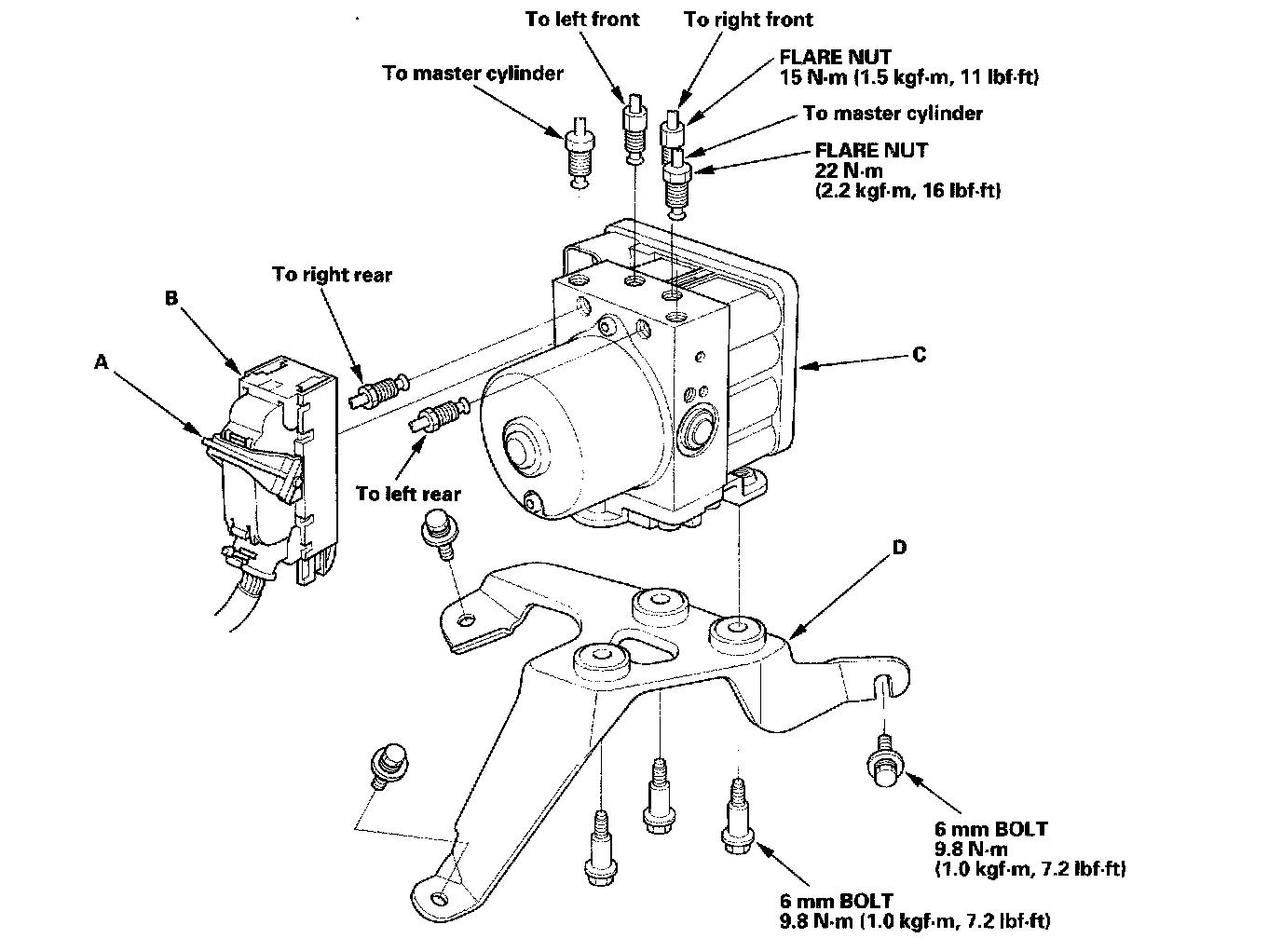 To left front
To right front
To master cylinder
FLARE NUT
15 N·m (1.5 kgf·m, 11 lbf·ft)
To master cylinder
FLARE NUT
22 N·m
(2.2 kgf·m, 16 lbf·ft)
To right rear
B
A
C
To left rear
D
6 mm BOLT
9.8 N·m
(1.0 kgf·m, 7.2 lbf·ft)
6 mm BOLT
9.8 N·m (1.0 kgf·m, 7.2 lbf·ft)