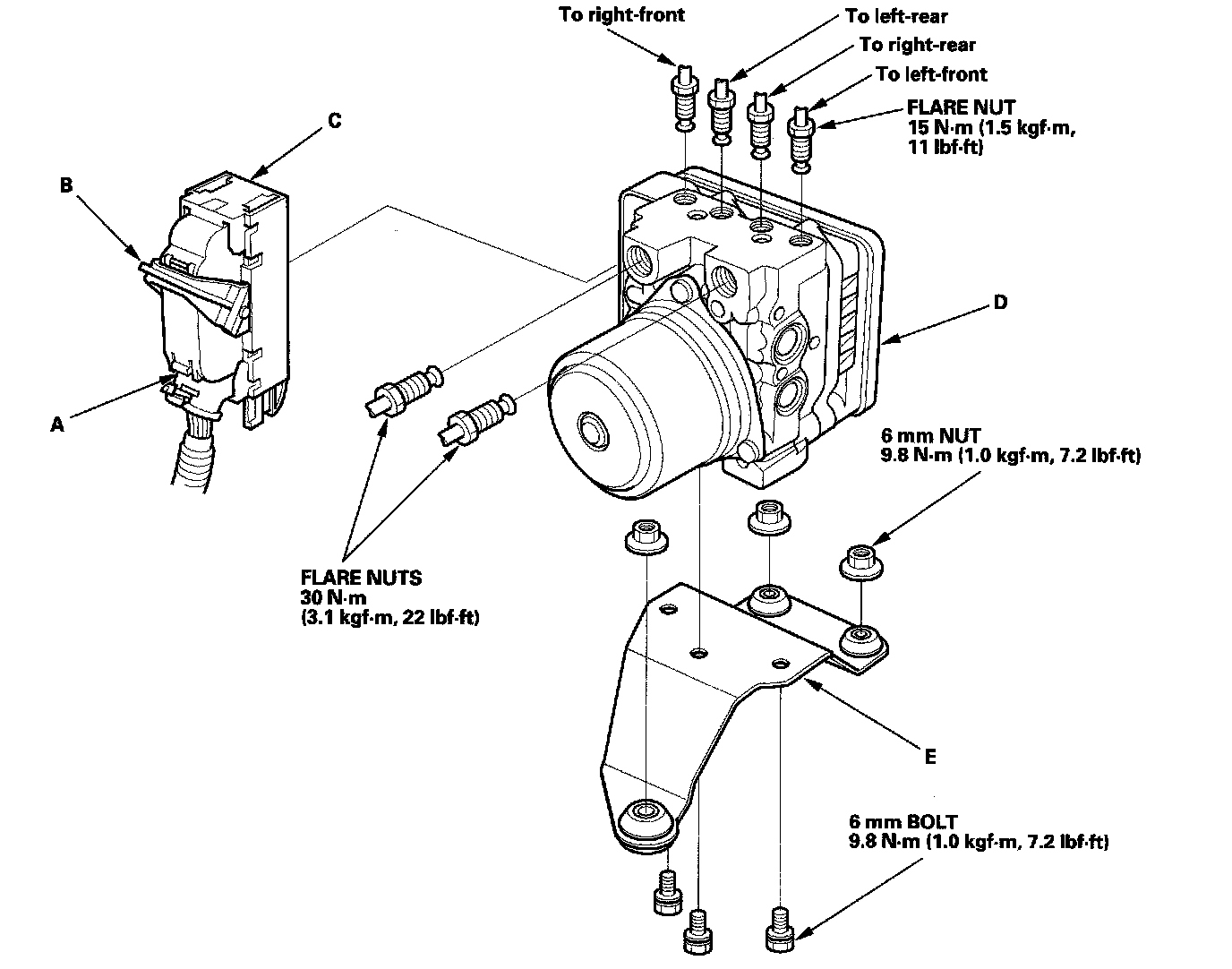 To right-front

To left-rear

To right-rear

To left-front

FLARE NUT
15 N·m (1.5 kgf·m, 11 lbf·ft)

C

B

D

A

6 mm NUT
9.8 N·m (1.0 kgf·m, 7.2 lbf·ft)

FLARE NUTS
30 N·m
(3.1 kgf·m, 22 lbf·ft)

E

6 mm BOLT
9.8 N·m (1.0 kgf·m, 7.2 lbf·ft)