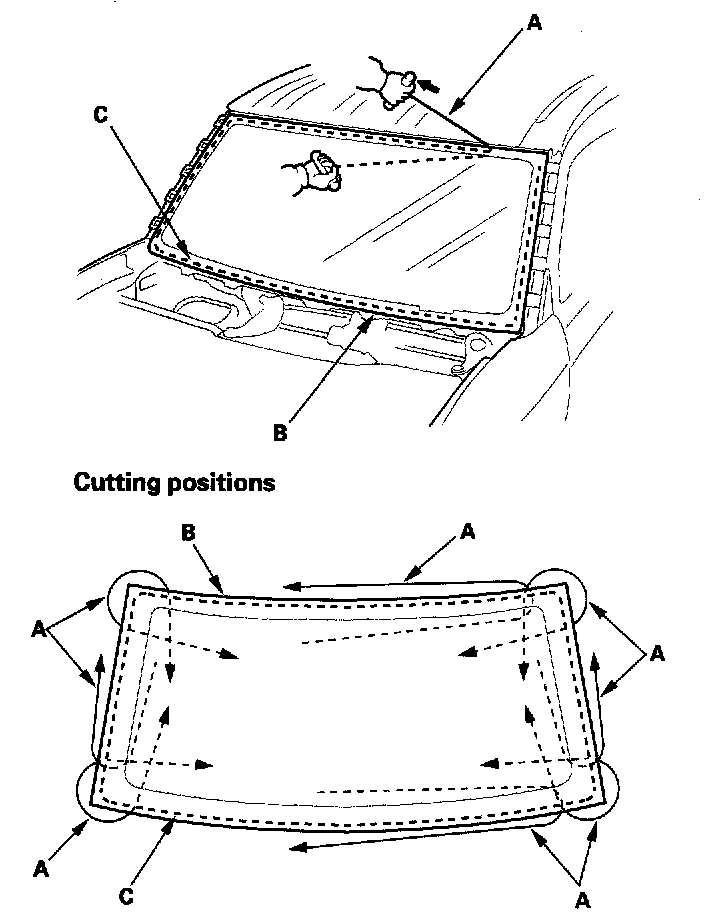 A
C
B

Cutting positions

B
A
A
A
A
C
A