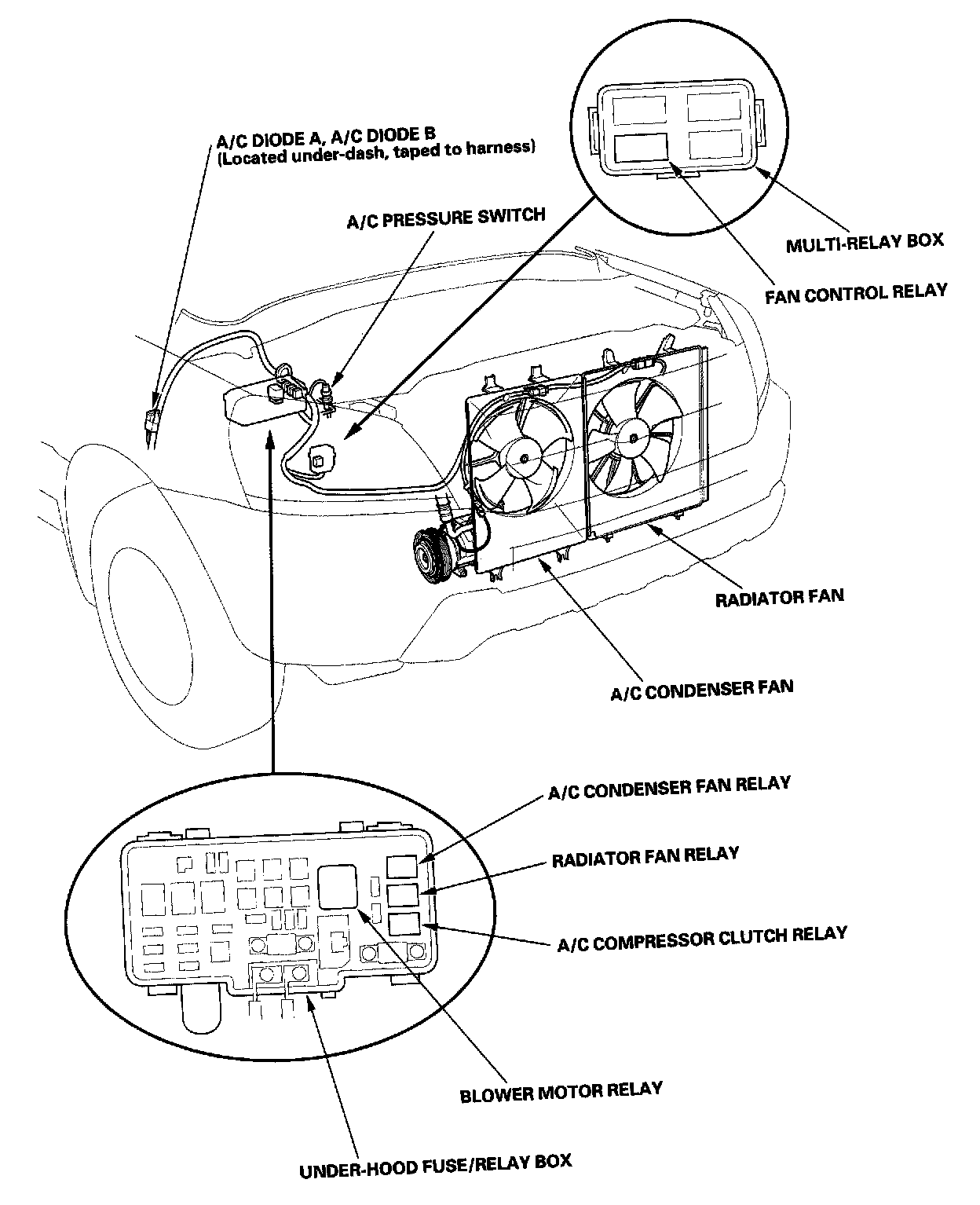 A/C DIODE A, A/C DIODE B
(Located under-dash, taped to harness)

A/C PRESSURE SWITCH

MULTI-RELAY BOX

FAN CONTROL RELAY

RADIATOR FAN

A/C CONDENSER FAN

A/C CONDENSER FAN RELAY

RADIATOR FAN RELAY

A/C COMPRESSOR CLUTCH RELAY

BLOWER MOTOR RELAY

UNDER-HOOD FUSE/RELAY BOX