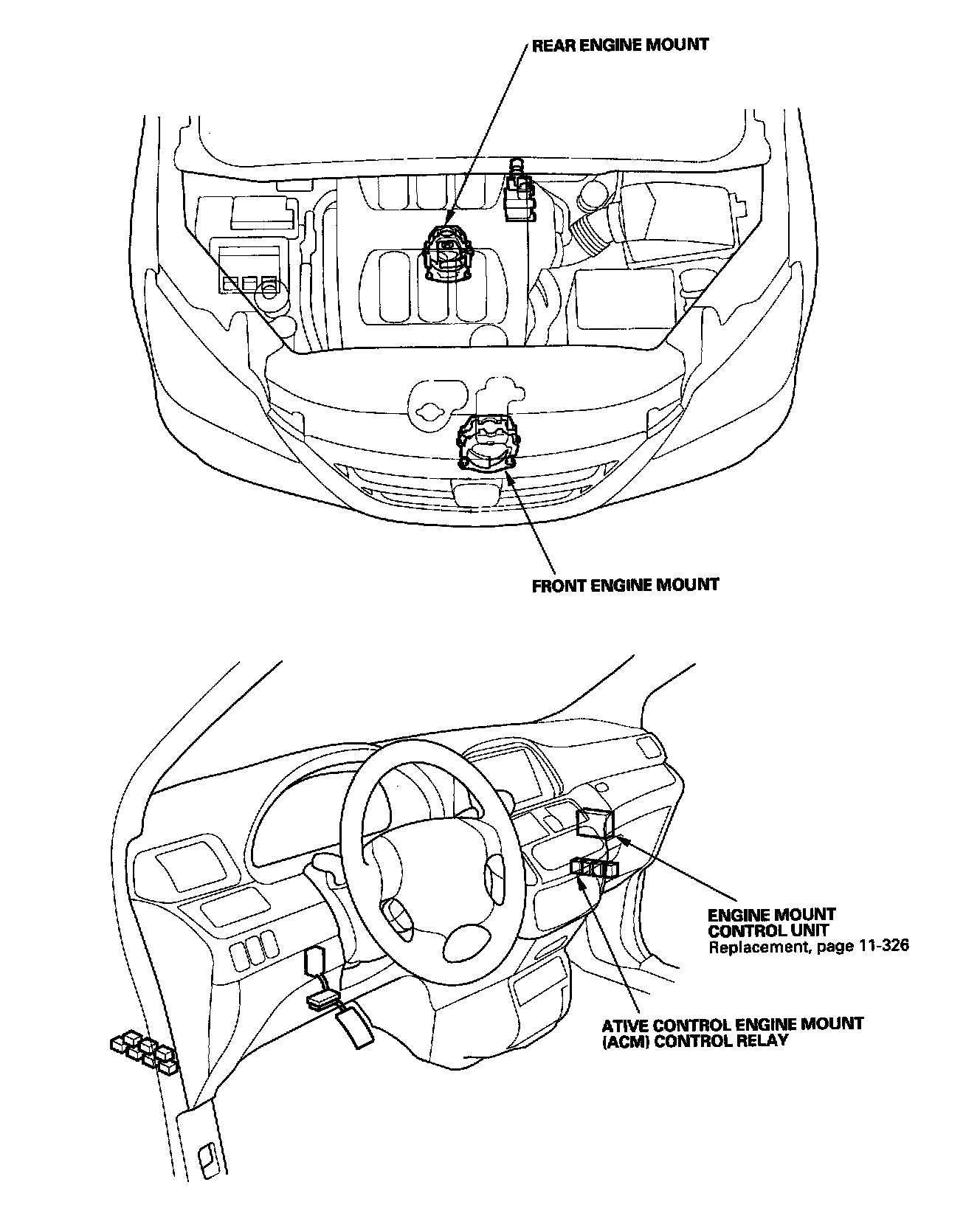 REAR ENGINE MOUNT

FRONT ENGINE MOUNT

ENGINE MOUNT CONTROL UNIT
Replacement, page 11-326

ATIVE CONTROL ENGINE MOUNT (ACM) CONTROL RELAY