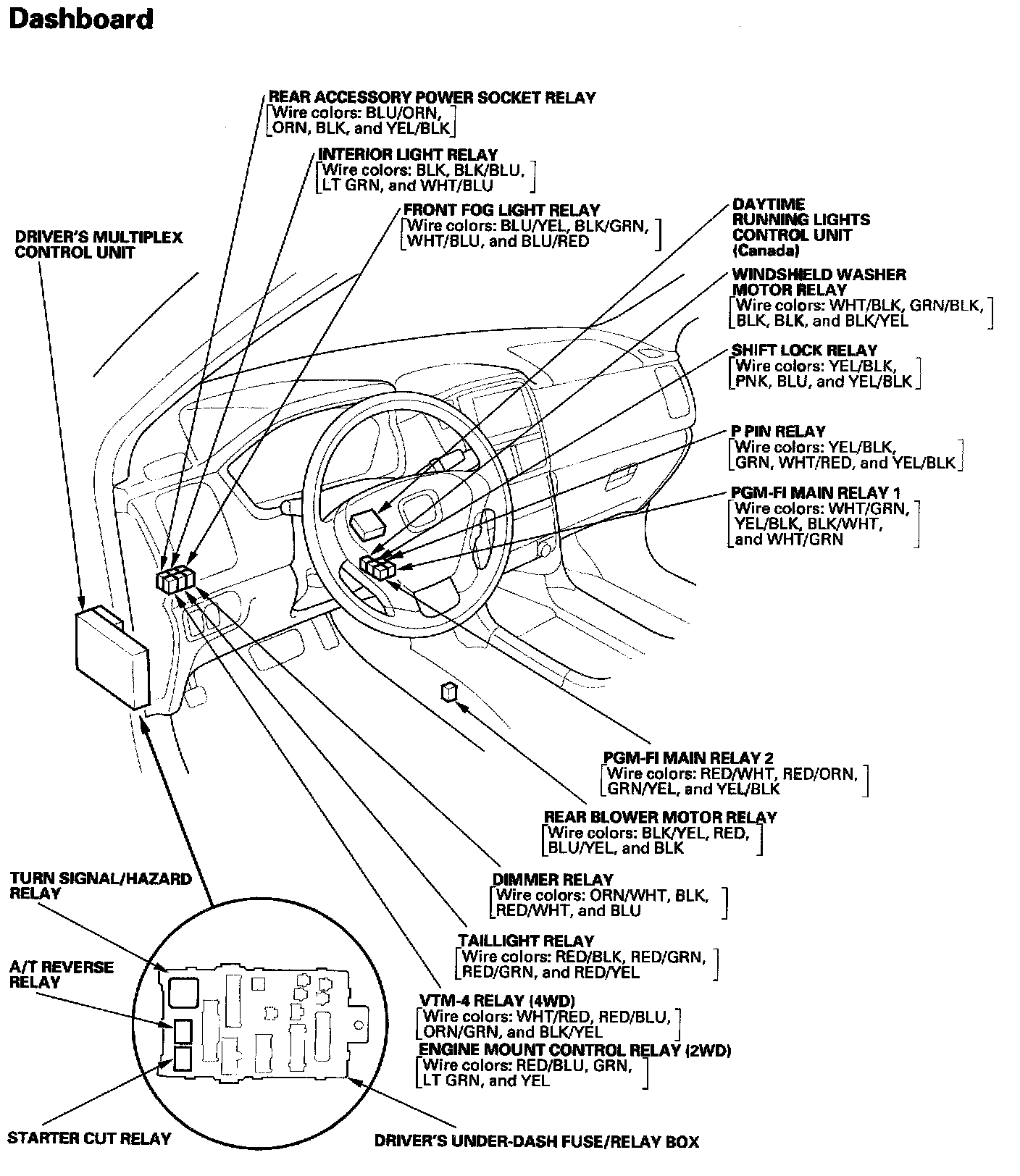 Dashboard

REAR ACCESSORY POWER SOCKET RELAY
[Wire colors: BLU/ORN, ORN, BLK, and YEL/BLK]

INTERIOR LIGHT RELAY
[Wire colors: BLK, BLK/BLU, LT GRN, and WHT/BLU]

FRONT FOG LIGHT RELAY
[Wire colors: BLU/YEL, BLK/GRN, WHT/BLU, and BLU/RED]

DRIVER'S MULTIPLEX CONTROL UNIT

DAYTIME RUNNING LIGHTS CONTROL UNIT (Canada)

WINDSHIELD WASHER MOTOR RELAY
[Wire colors: WHT/BLK, GRN/BLK, BLK, BLK, and BLK/YEL]

SHIFT LOCK RELAY
[Wire colors: YEL/BLK, PNK, BLU, and YEL/BLK]

P PIN RELAY
[Wire colors: YEL/BLK, GRN, WHT/RED, and YEL/BLK]

PGM-FI MAIN RELAY 1
[Wire colors: WHT/GRN, YEL/BLK, BLK/WHT, and WHT/GRN]

PGM-FI MAIN RELAY 2
[Wire colors: RED/WHT, RED/ORN, GRN/YEL, and YEL/BLK]

REAR BLOWER MOTOR RELAY
[Wire colors: BLK/YEL, RED, BLU/YEL, and BLK]

DIMMER RELAY
[Wire colors: ORN/WHT, BLK, RED/WHT, and BLU]

TAILLIGHT RELAY
[Wire colors: RED/BLK, RED/GRN, RED/GRN, and RED/YEL]

VTM-4 RELAY (4WD)
[Wire colors: WHT/RED, RED/BLU, ORN/GRN, and BLK/YEL]
ENGINE MOUNT CONTROL RELAY (2WD)
[Wire colors: RED/BLU, GRN, LT GRN, and YEL]

TURN SIGNAL/HAZARD RELAY

A/T REVERSE RELAY

STARTER CUT RELAY

DRIVER'S UNDER-DASH FUSE/RELAY BOX