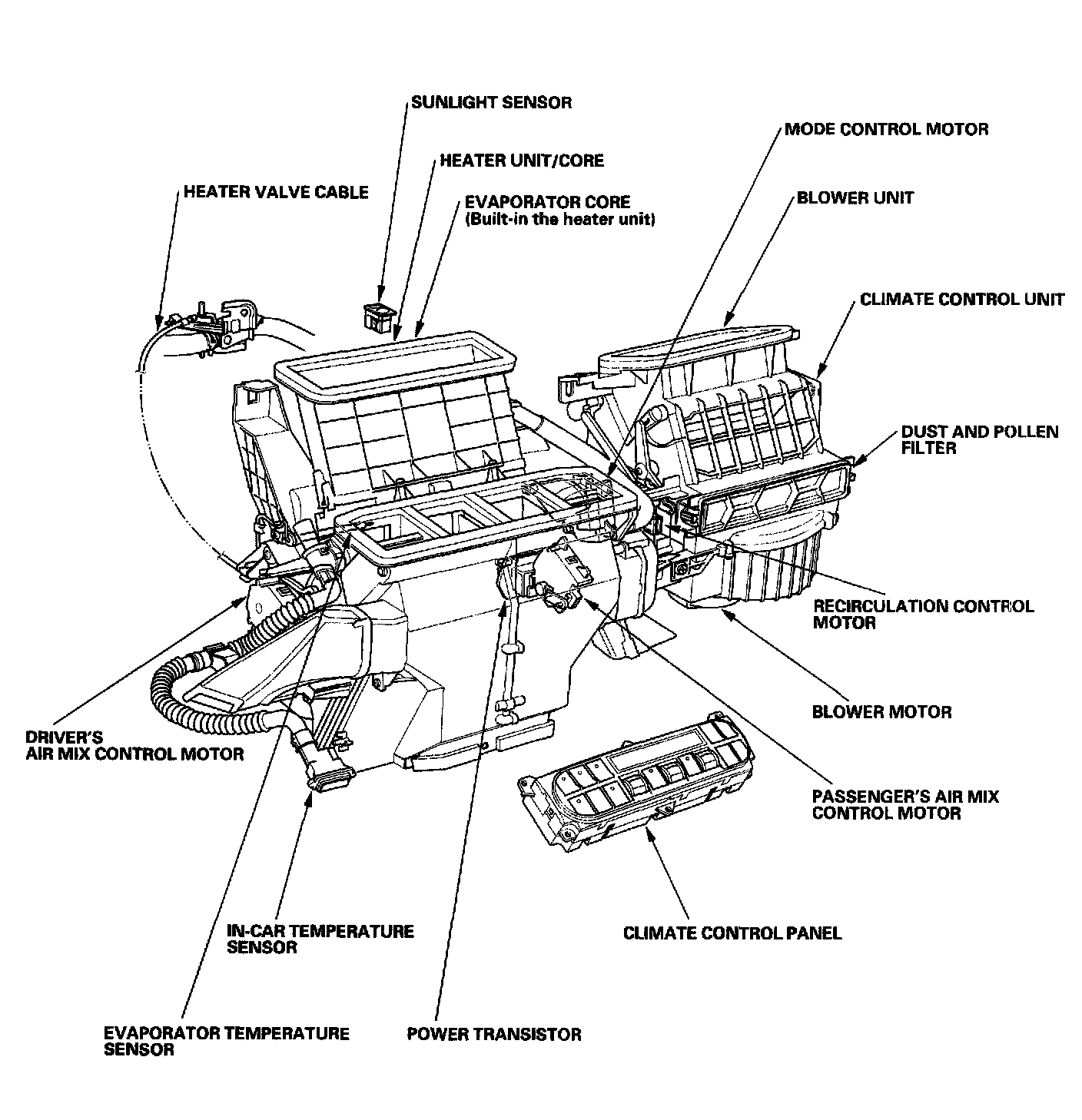 SUNLIGHT SENSOR

MODE CONTROL MOTOR

HEATER UNIT/CORE

HEATER VALVE CABLE

EVAPORATOR CORE
(Built-in the heater unit)

BLOWER UNIT

CLIMATE CONTROL UNIT

DUST AND POLLEN FILTER

RECIRCULATION CONTROL MOTOR

BLOWER MOTOR

DRIVER'S AIR MIX CONTROL MOTOR

PASSENGER'S AIR MIX CONTROL MOTOR

IN-CAR TEMPERATURE SENSOR

CLIMATE CONTROL PANEL

EVAPORATOR TEMPERATURE SENSOR

POWER TRANSISTOR