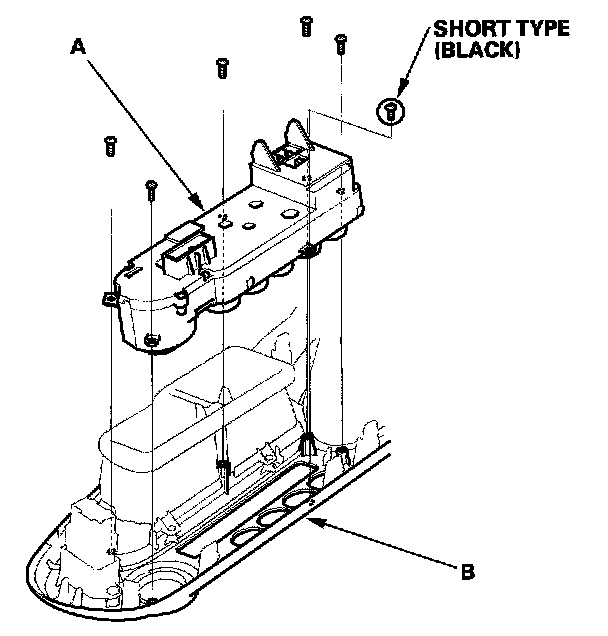 A

SHORT TYPE
(BLACK)

B