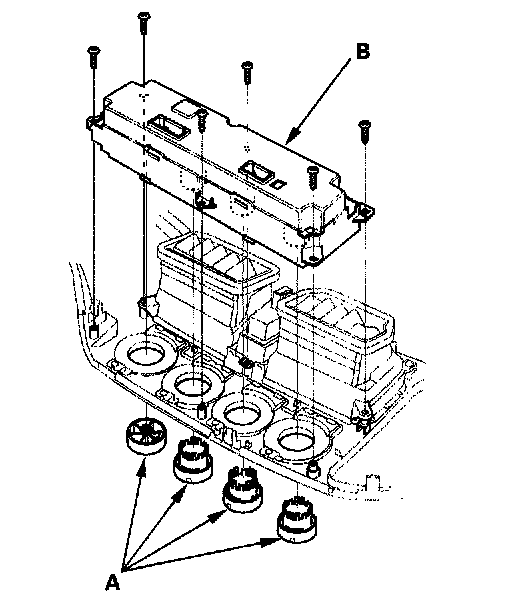 B

A